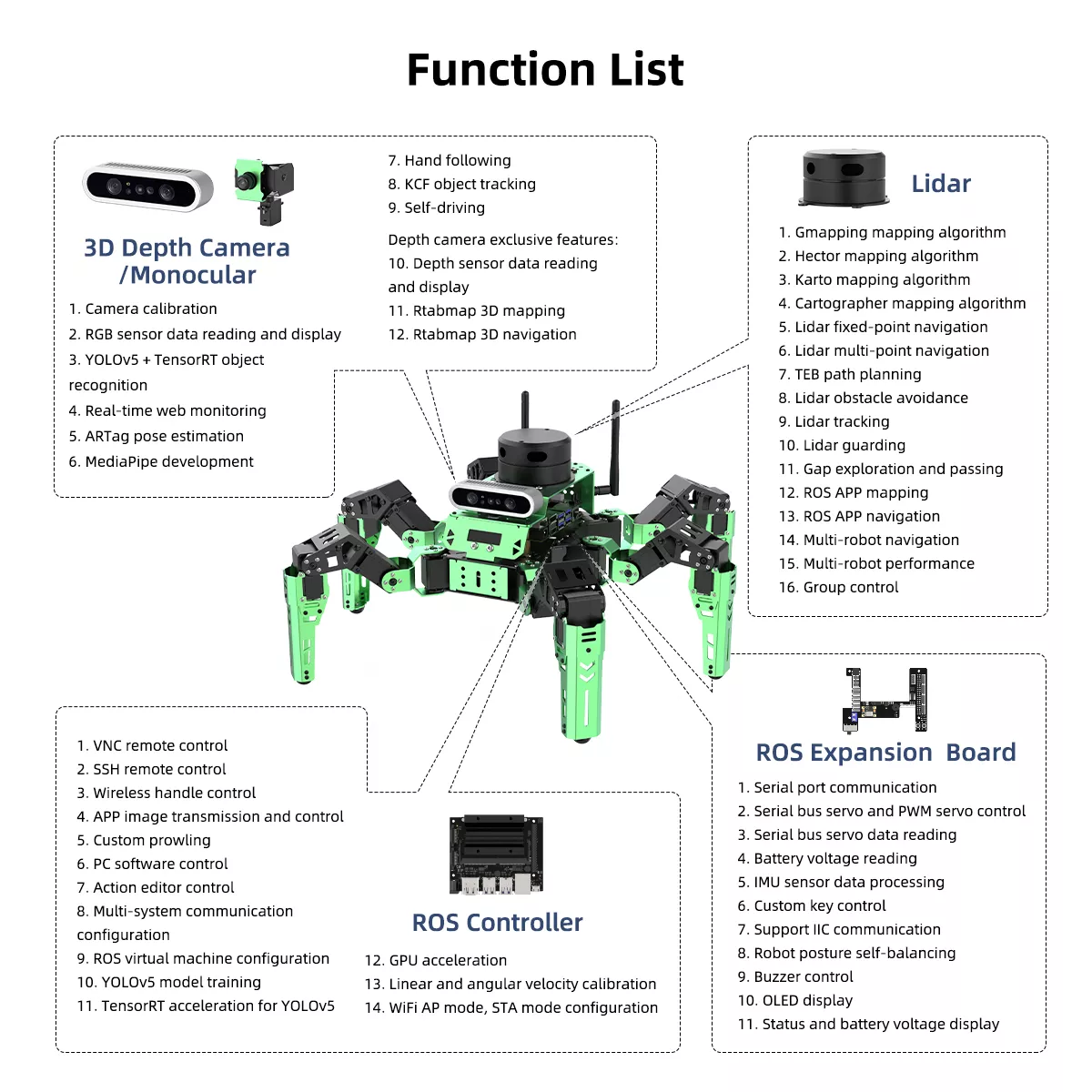 Function List

3D Depth Camera /Monocular

1. Camera calibration
2. RGB sensor data reading and display
3. YOLOv5 + TensorRT object recognition
4. Real-time web monitoring
5. ARTag pose estimation
6. MediaPipe development

7. Hand following
8. KCF object tracking
9. Self-driving

Depth camera exclusive features:
10. Depth sensor data reading and display
11. Rtabmap 3D mapping
12. Rtabmap 3D navigation

Lidar

1. Gmapping mapping algorithm
2. Hector mapping algorithm
3. Karto mapping algorithm
4. Cartographer mapping algorithm
5. Lidar fixed-point navigation
6. Lidar multi-point navigation
7. TEB path planning
8. Lidar obstacle avoidance
9. Lidar tracking
10. Lidar guarding
11. Gap exploration and passing
12. ROS APP mapping
13. ROS APP navigation
14. Multi-robot navigation
15. Multi-robot performance
16. Group control

1. VNC remote control
2. SSH remote control
3. Wireless handle control
4. APP image transmission and control
5. Custom prowling
6. PC software control
7. Action editor control
8. Multi-system communication configuration
9. ROS virtual machine configuration
10. YOLOv5 model training
11. TensorRT acceleration for YOLOv5

ROS Controller

12. GPU acceleration
13. Linear and angular velocity calibration
14. WiFi AP mode, STA mode configuration

ROS Expansion Board

1. Serial port communication
2. Serial bus servo and PWM servo control
3. Serial bus servo data reading
4. Battery voltage reading
5. IMU sensor data processing
6. Custom key control
7. Support IIC communication
8. Robot posture self-balancing
9. Buzzer control
10. OLED display
11. Status and battery voltage display