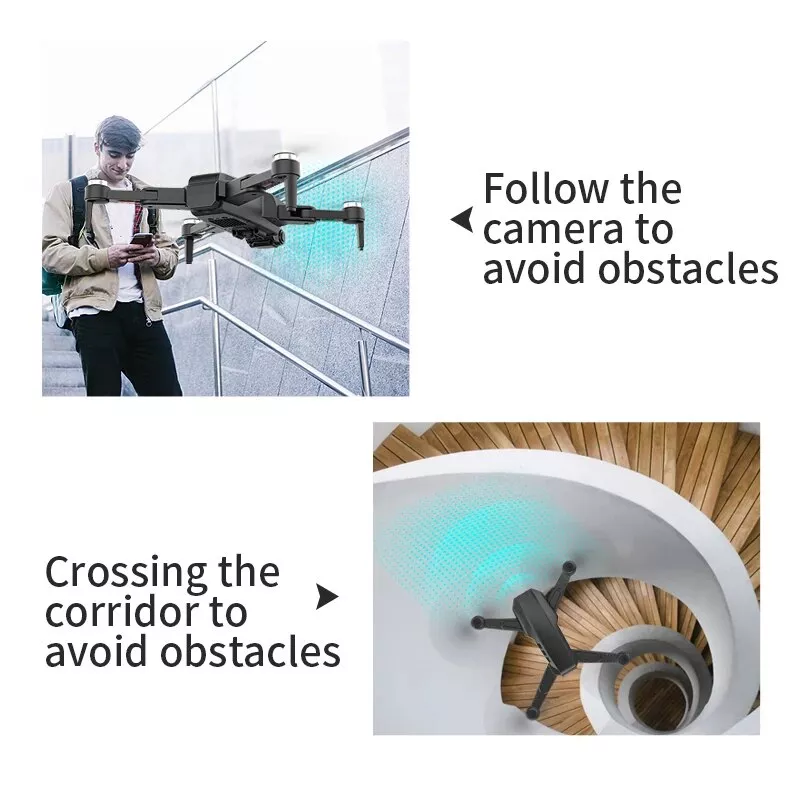 Follow the camera to avoid obstacles

Crossing the corridor to avoid obstacles