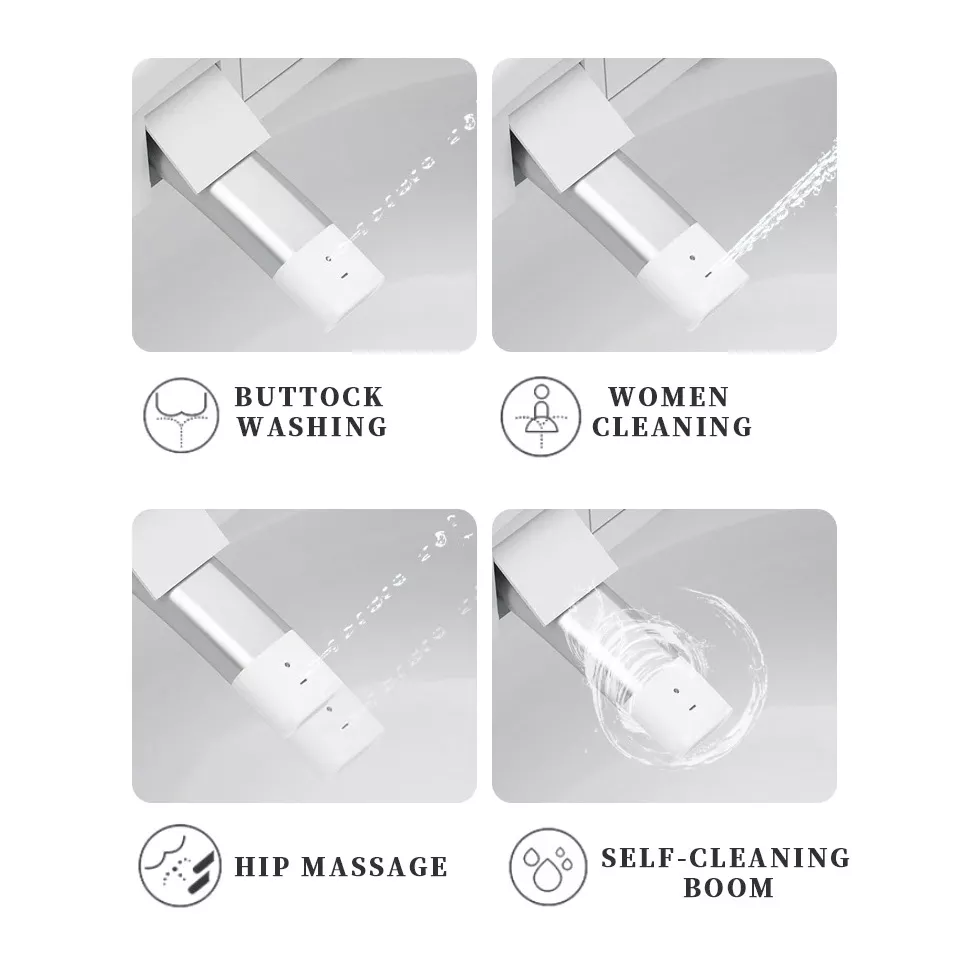 BUTTOCK WASHING

WOMEN CLEANING

HIP MASSAGE

SELF-CLEANING BOOM