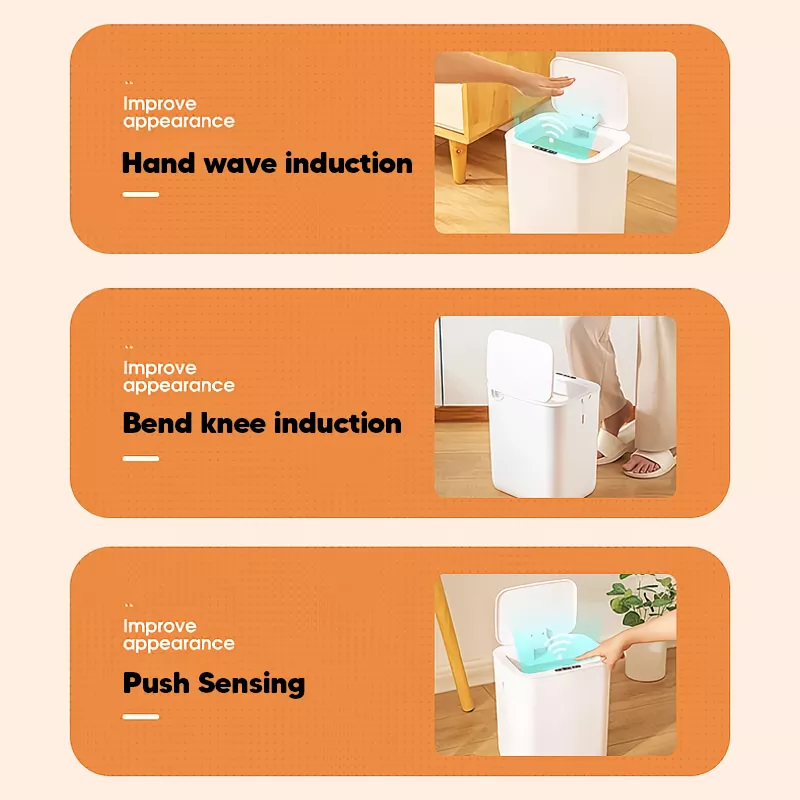 Improve appearance

Hand wave induction

Improve appearance

Bend knee induction

Improve appearance

Push Sensing