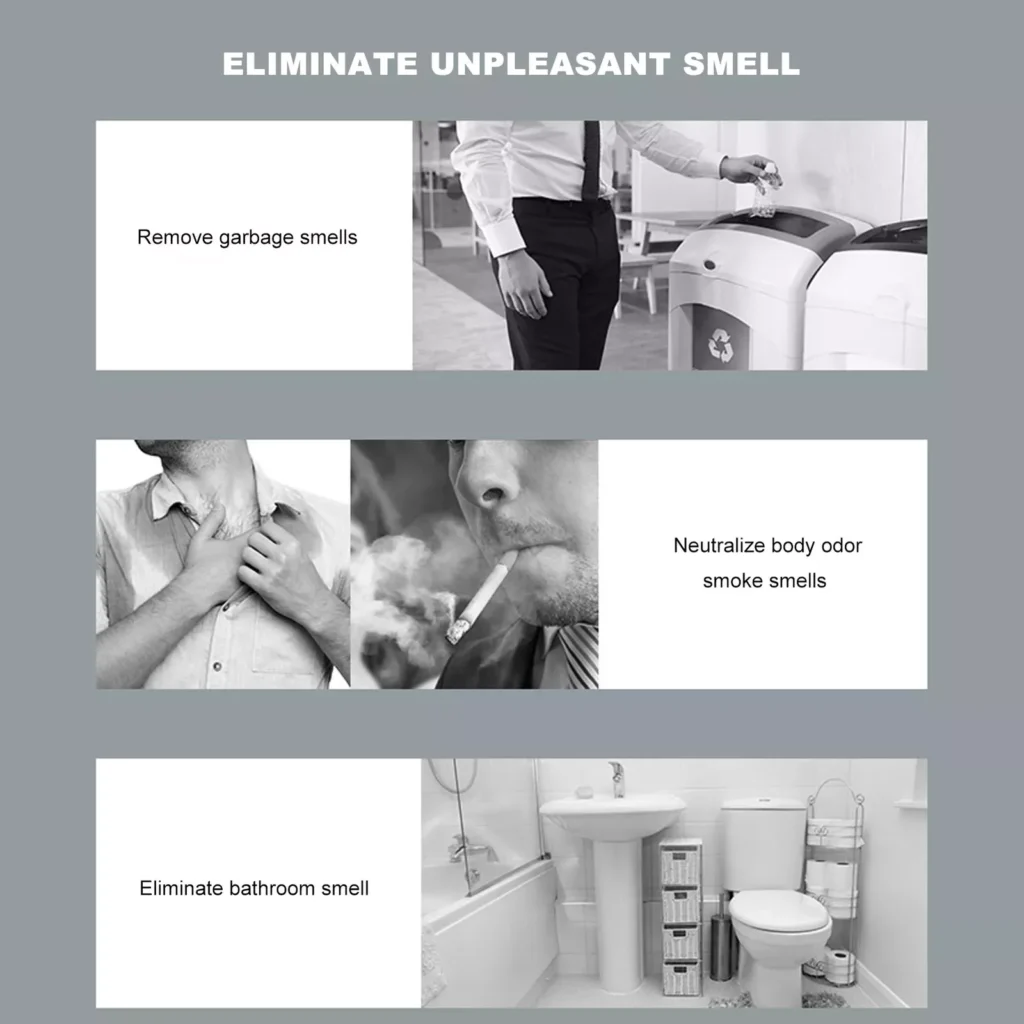 ELIMINATE UNPLEASANT SMELL

Remove garbage smells

Neutralize body odor
smoke smells

Eliminate bathroom smell