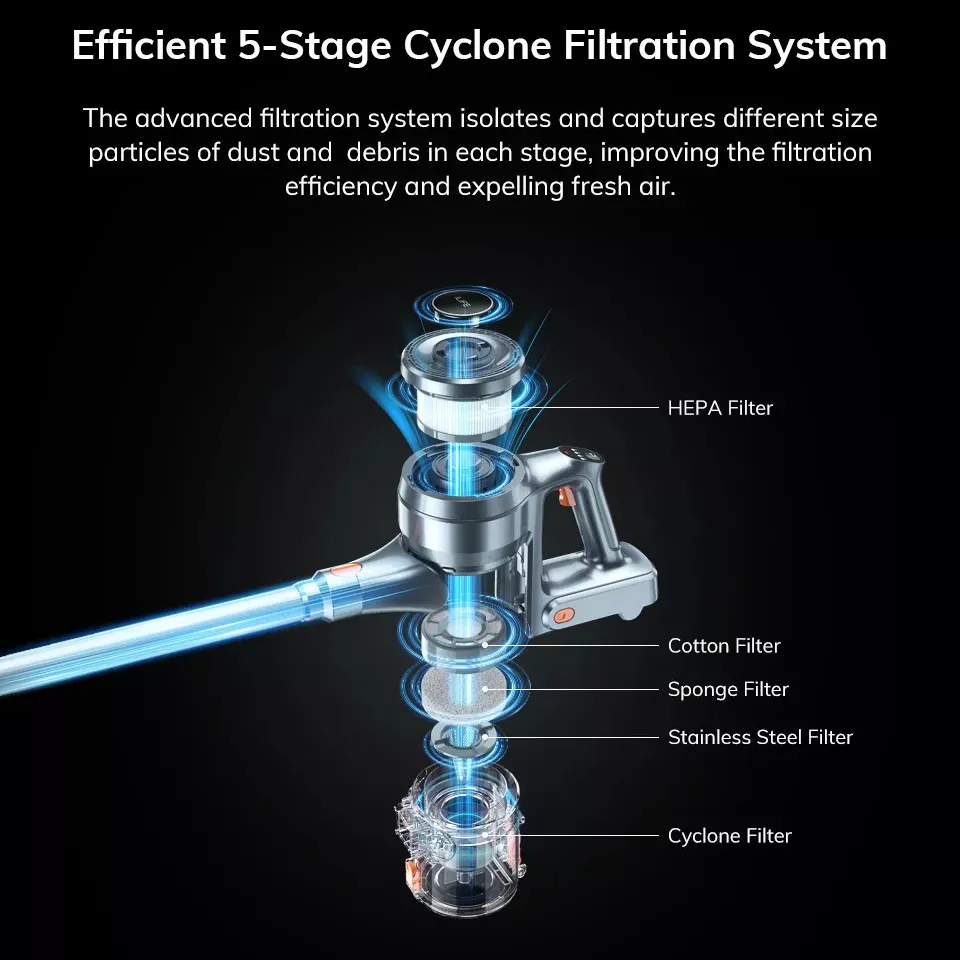 Efficient 5-Stage Cyclone Filtration System

The advanced filtration system isolates and captures different size particles of dust and  debris in each stage, improving the filtration efficiency and expelling fresh air.

HEPA Filter

Cotton Filter

Sponge Filter

Stainless Steel Filter

Cyclone Filter